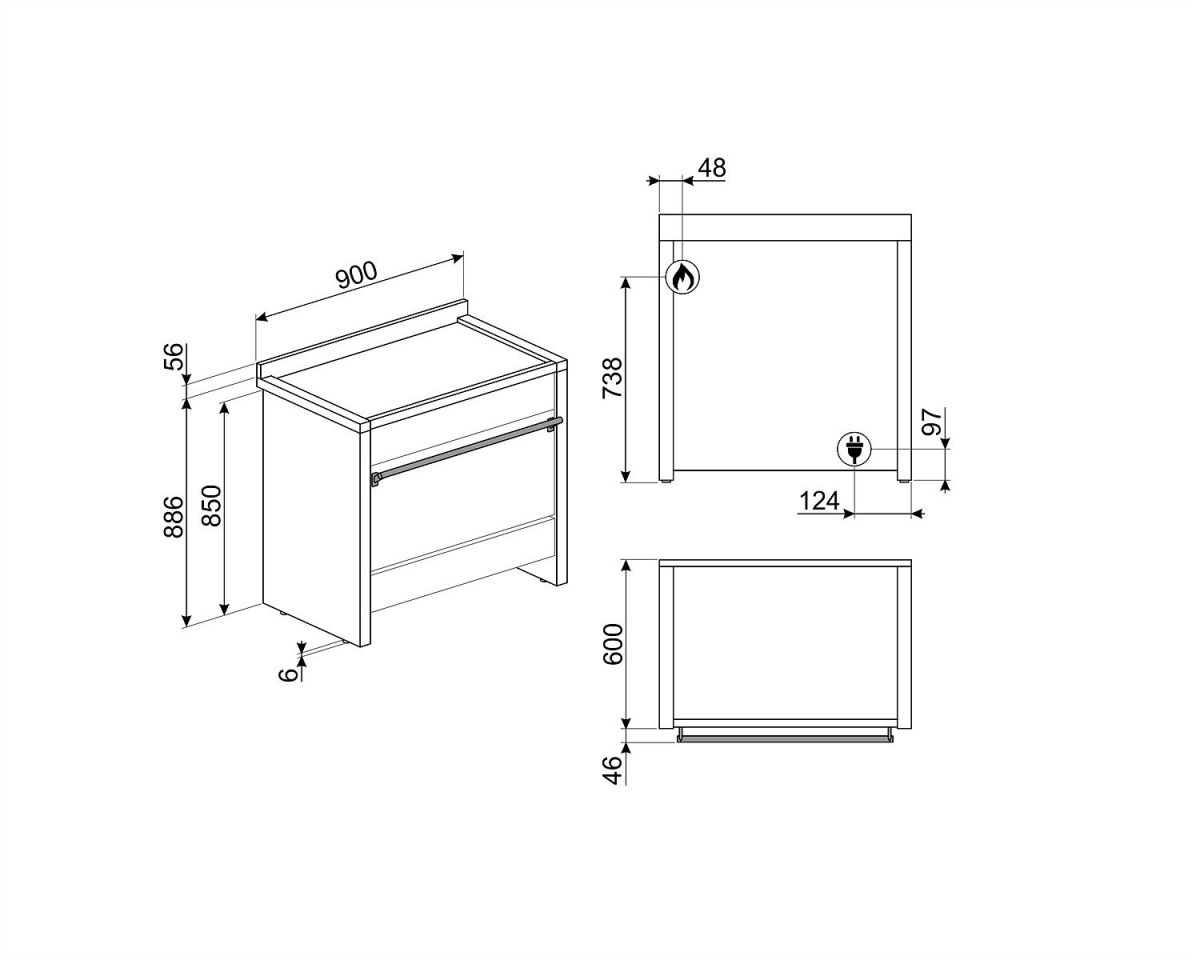 900
56
886
850
6
48
738
97
124
600
46