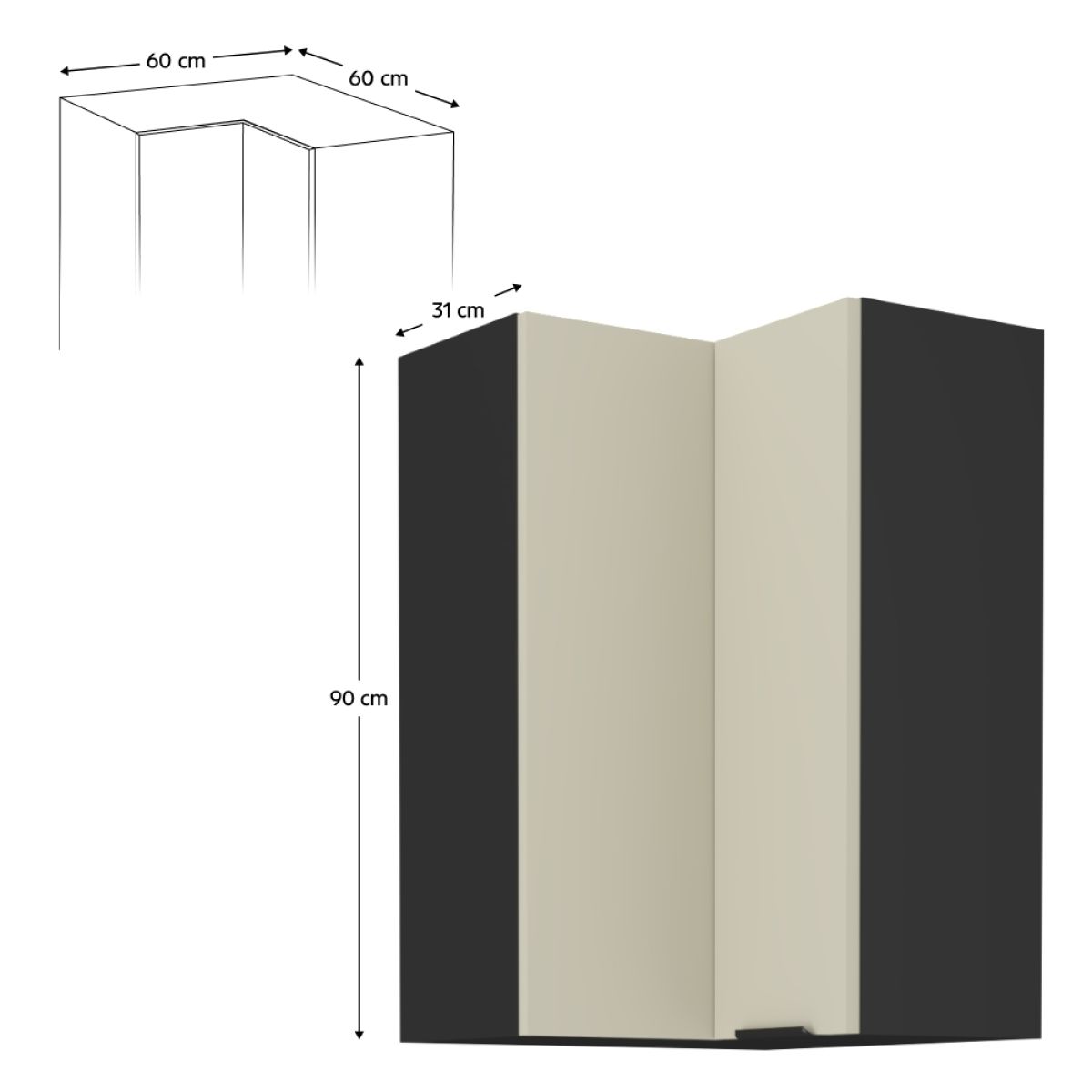 60 cm
60 cm
31 cm
90 cm