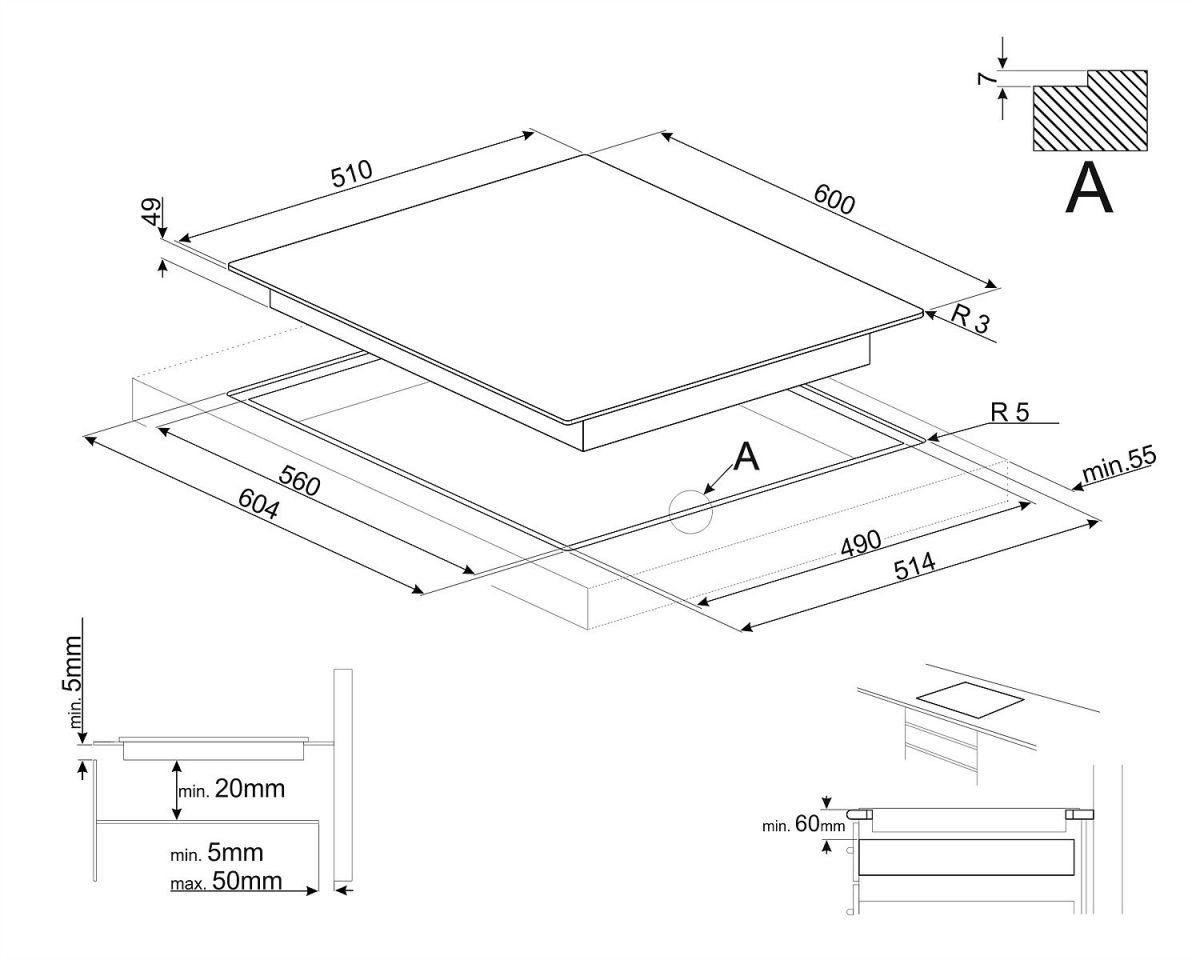 7

A

510

600

49

R 3

R 5

A

min.55

560

604

490

514

min. 5mm

min. 20mm

min. 5mm

max. 50mm

min. 60mm