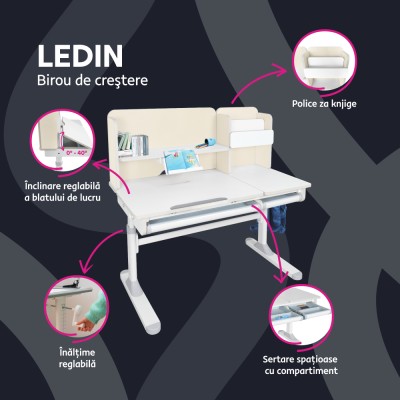 LEDIN
Birou de creştere

Police za knjige

0° - 40°

Înclinare reglabilă a blatului de lucru

Înălţime reglabilă

Sertare spaţioase cu compartiment