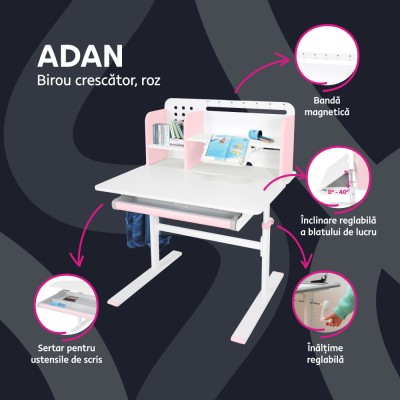 ADAN
Birou crescător, roz

Bandă magnetică

0° - 40°

Înclinare reglabilă a blatului de lucru

Sertar pentru ustensile de scris

Înălțime reglabilă