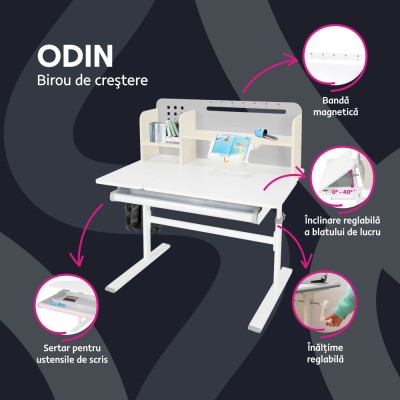 ODIN
Birou de creştere

Bandă magnetică

0° - 40°

Înclinare reglabilă a blatului de lucru

Sertar pentru ustensile de scris

Înălțime reglabilă